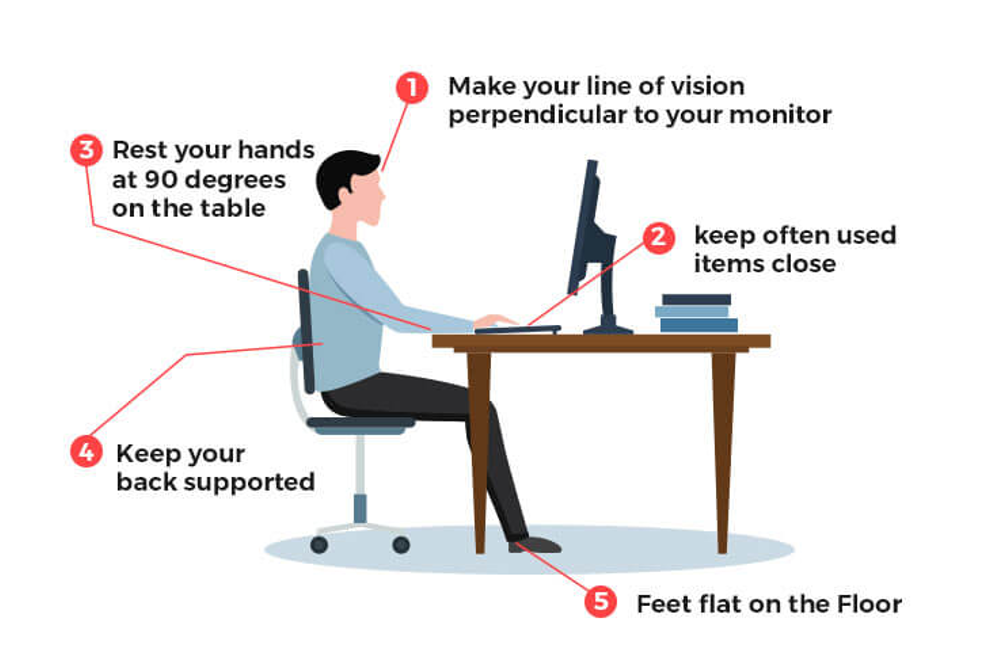 1 Make your line of vision perpendicular to your monitor

3 Rest your hands at 90 degrees on the table

2 keep often used items close

4 Keep your back supported

5 Feet flat on the Floor