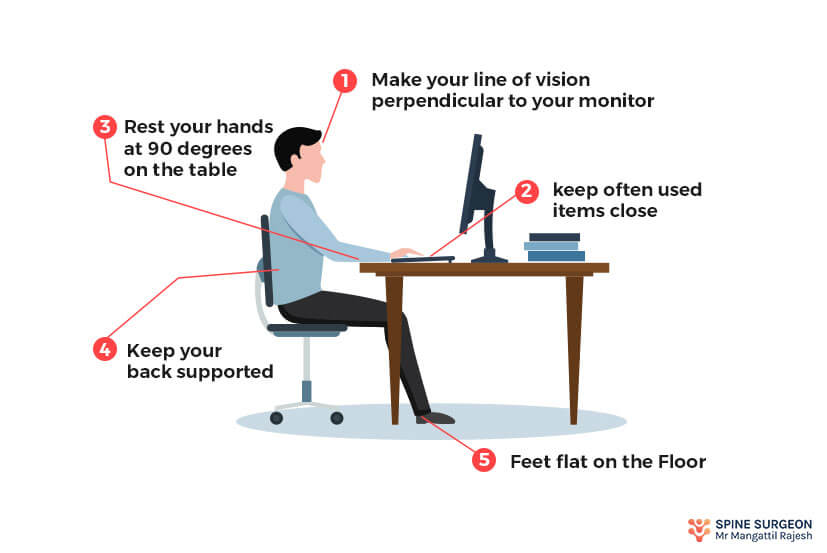 1 Make your line of vision perpendicular to your monitor

3 Rest your hands at 90 degrees on the table

2 keep often used items close

4 Keep your back supported

5 Feet flat on the Floor

SPINE SURGEON
Mr Mangattil Rajesh